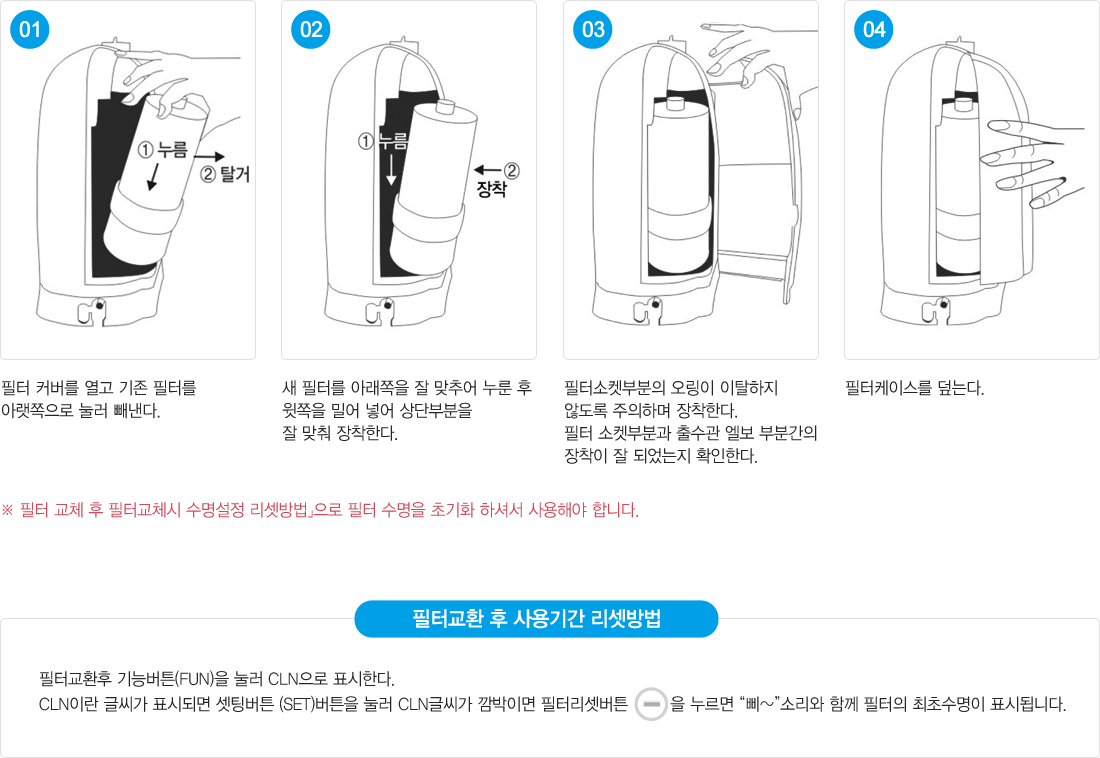 01

① 누름

② 탈거

필터 커버를 열고 기존 필터를 아랫쪽으로 눌러 빼낸다.

02

① 누름

② 장착

새 필터를 아래쪽을 잘 맞추어 누룬 후 윗쪽을 밀어 넣어 상단부분을 잘 맞춰 장착한다.

03

필터소켓부분의 오링이 이탈하지 않도록 주의하며 장착한다. 필터 소켓부분과 출수관 엘보 부분간의 장착이 잘 되었는지 확인한다.

04

필터케이스를 덮는다.

※ 필터 교체 후 필터교체시 수명설정 리셋방법」으로 필터 수명을 초기화 하셔서 사용해야 합니다.

필터교환 후 사용기간 리셋방법

필터교환후 기능버튼(FUN)을 눌러 CLN으로 표시한다.
CLN이란 글씨가 표시되면 셋팅버튼 (SET)버튼을 눌러 CLN글씨가 깜박이면 필터리셋버튼 을 누르면 "삐~"소리와 함께 필터의 최초수명이 표시됩니다.